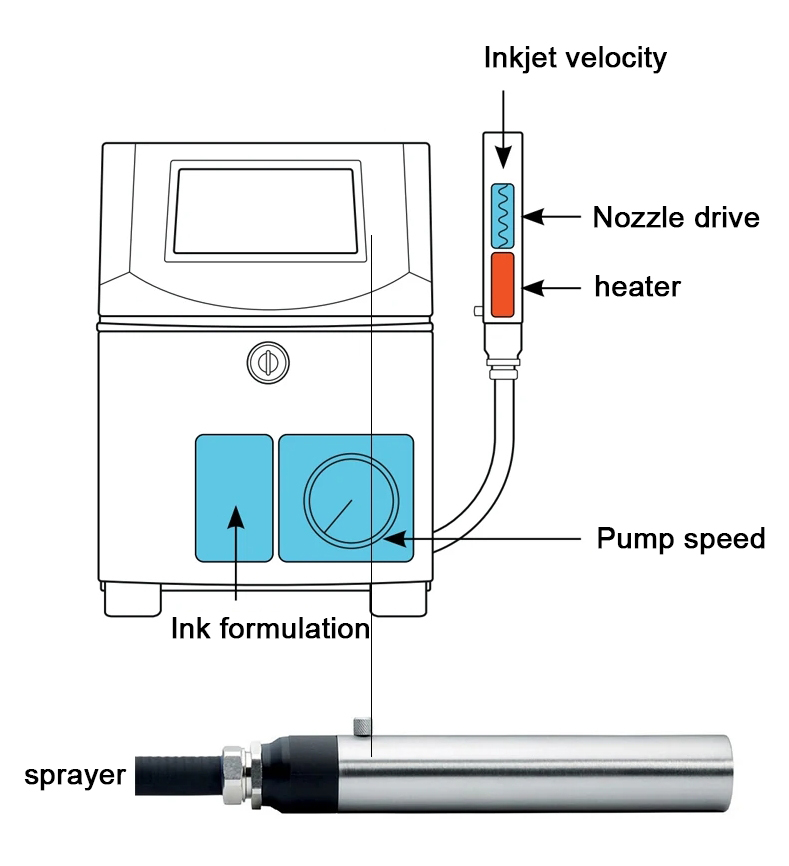 Inkjet velocity

Nozzle drive

heater

Pump speed

Ink formulation

sprayer