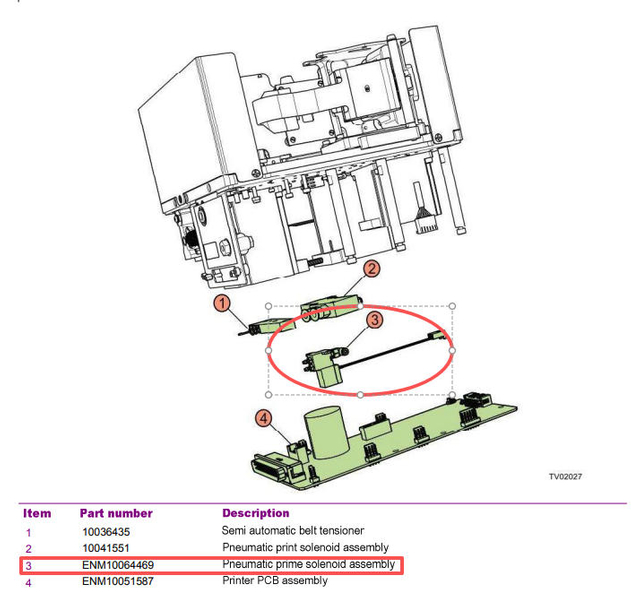 2

1

3

4

TV02027

| Item | Part number | Description |
|---|---|---|
| 1 | 10036435 | Semi automatic belt tensioner |
| 2 | 10041551 | Pneumatic print solenoid assembly |
| 3 | ENM10064469 | Pneumatic prime solenoid assembly |
| 4 | ENM10051587 | Printer PCB assembly |